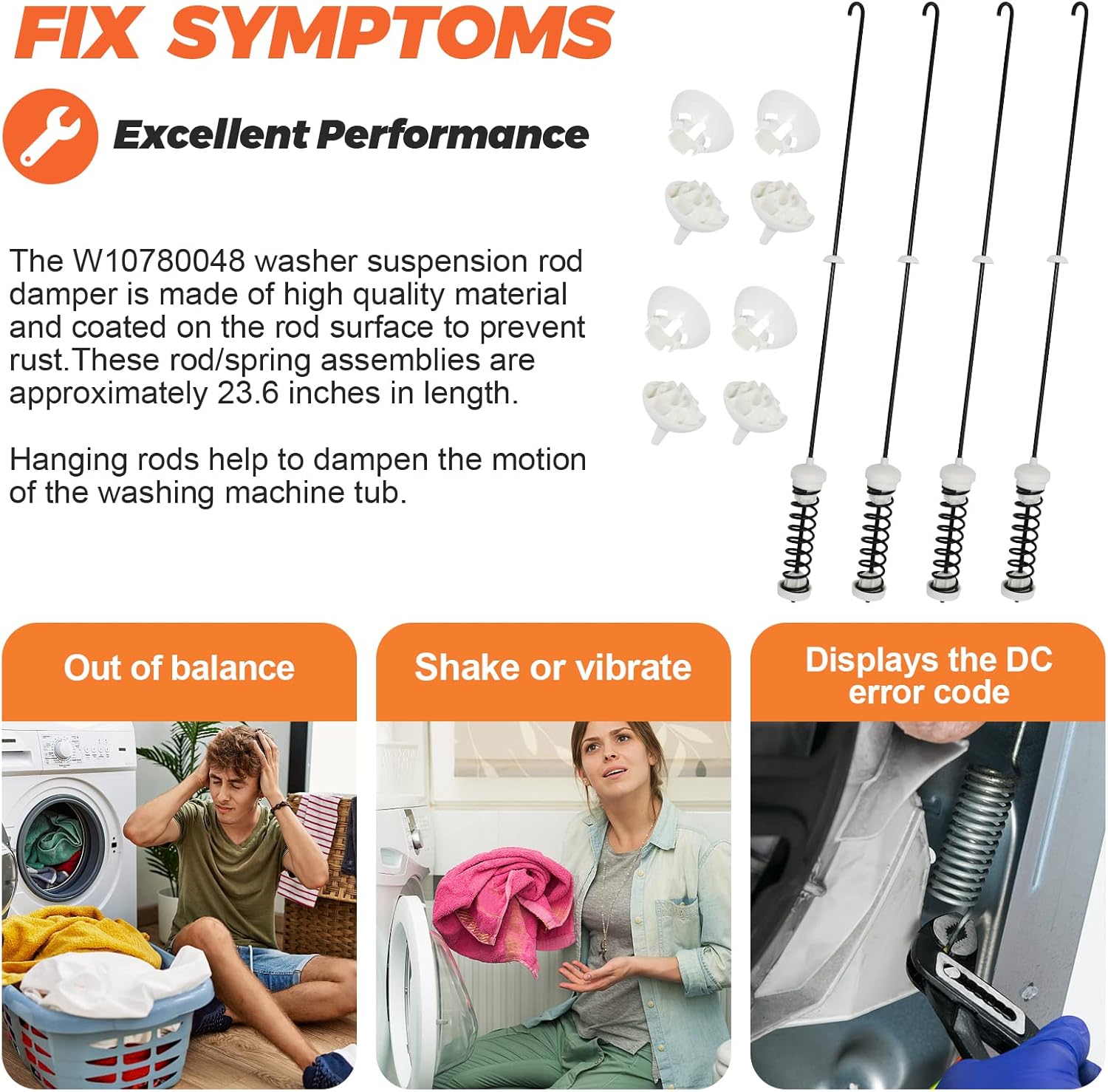 FIX SYMPTOMS

Excellent Performance

The W10780048 washer suspension rod damper is made of high quality material and coated on the rod surface to prevent rust.These rod/spring assemblies are approximately 23.6 inches in length.

Hanging rods help to dampen the motion of the washing machine tub.

Out of balance

Shake or vibrate

Displays the DC error code